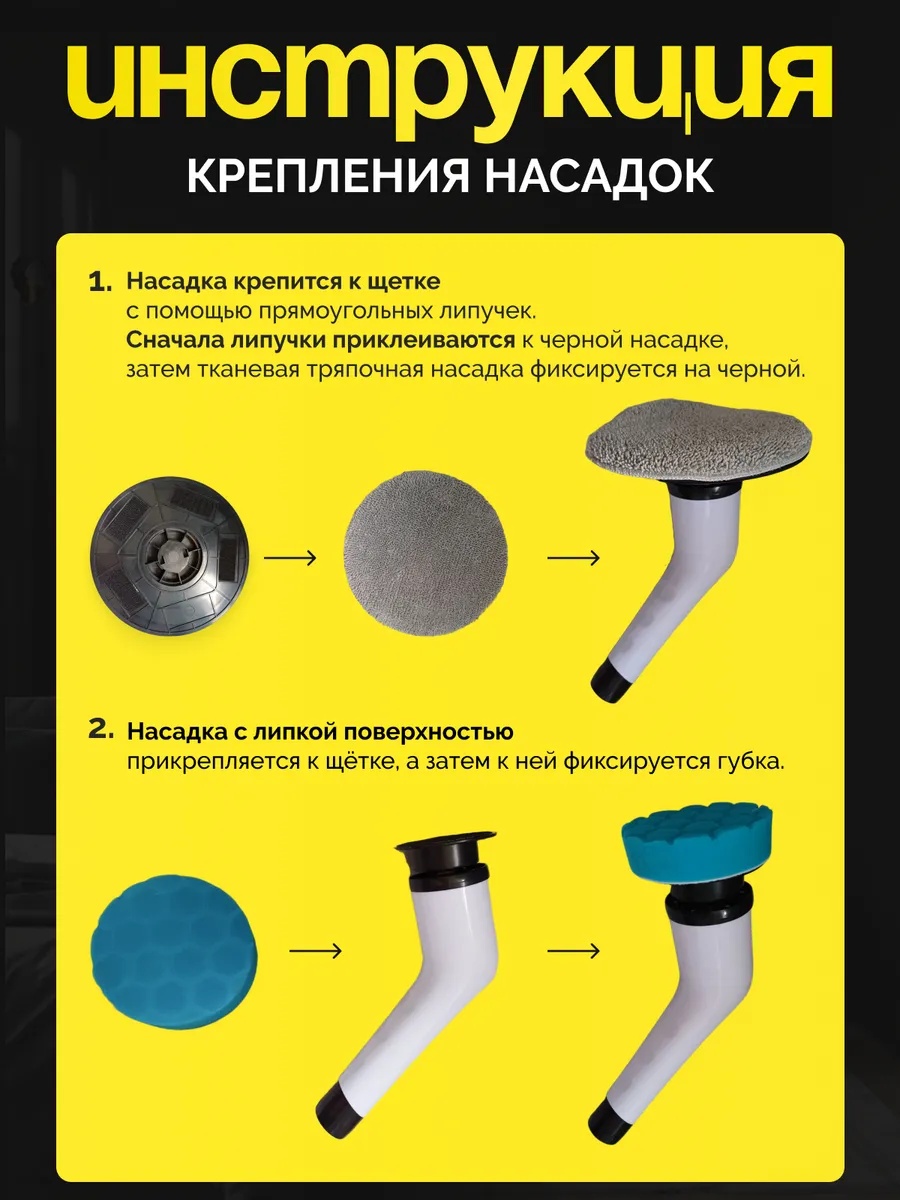 инструкция

КРЕПЛЕНИЯ НАСАДОК

1. Насадка крепится к щетке с помощью прямоугольных липучек. Сначала липучки приклеиваются к черной насадке, затем тканевая тряпочная насадка фиксируется на черной.

2. Насадка с липкой поверхностью прикрепляется к щётке, а затем к ней фиксируется губка.